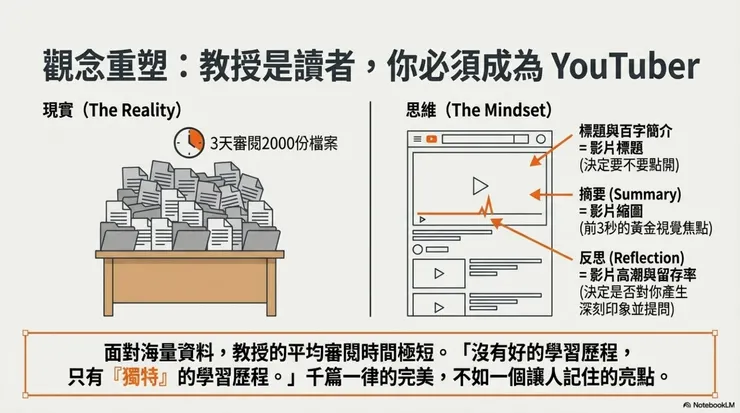 觀念重塑：教授是讀者，你必須成為 YouTuber

現實（The Reality）

3天審閱2000份檔案

思維（The Mindset）

標題與百字簡介
= 影片標題
(決定要不要點開)

摘要 (Summary)
= 影片縮圖
(前3秒的黃金視覺焦點)

反思 (Reflection)
= 影片高潮與留存率
(決定是否對你產生深刻印象並提問)

面對海量資料，教授的平均審閱時間極短。「沒有好的學習歷程，只有『獨特』的學習歷程。」千篇一律的完美，不如一個讓人記住的亮點。

NotebookLM