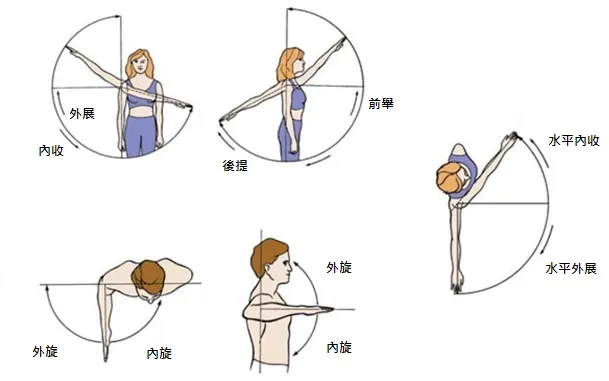 外展

內收

前舉

後提

水平內收

水平外展

外旋

內旋

外旋

內旋