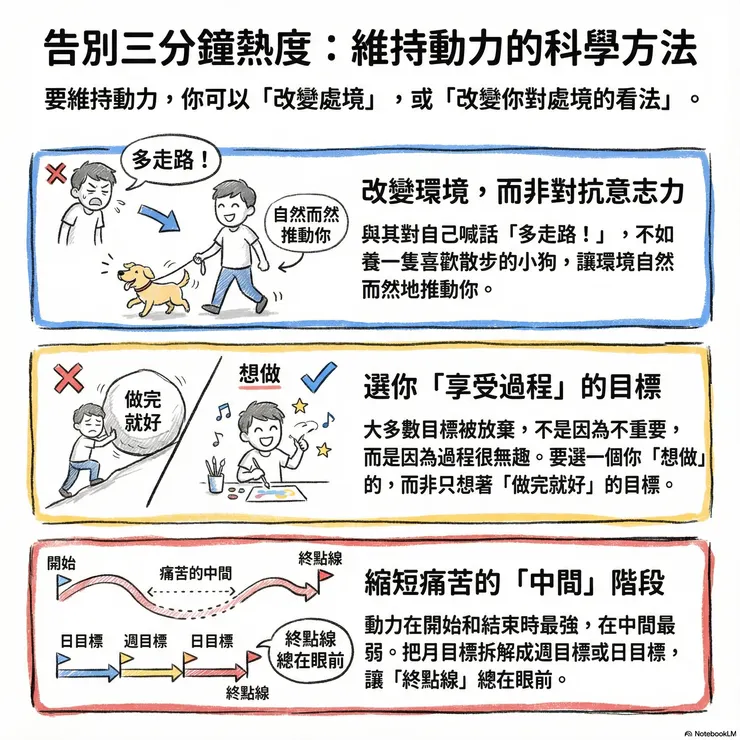 告別三分鐘熱度：維持動力的科學方法

要維持動力，你可以「改變處境」，或「改變你對處境的看法」。

多走路！

自然而然推動你

改變環境，而非對抗意志力

與其對自己喊話「多走路！」，不如養一隻喜歡散步的小狗，讓環境自然而然地推動你。

做完就好

想做

選你「享受過程」的目標

大多數目標被放棄，不是因為不重要，而是因為過程很無趣。要選一個你「想做」的，而非只想著「做完就好」的目標。

開始

痛苦的中間

終點線

日目標

週目標

日目標

終點線

終點線總在眼前

縮短痛苦的「中間」階段

動力在開始和結束時最強，在中間最弱。把月目標拆解成週目標或日目標，讓「終點線」總在眼前。

NotebookLM