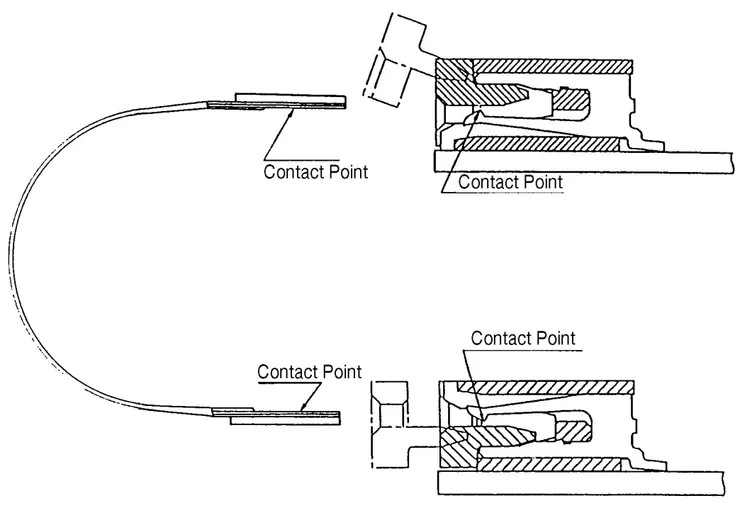 Contact Point

Contact Point

Contact Point

Contact Point