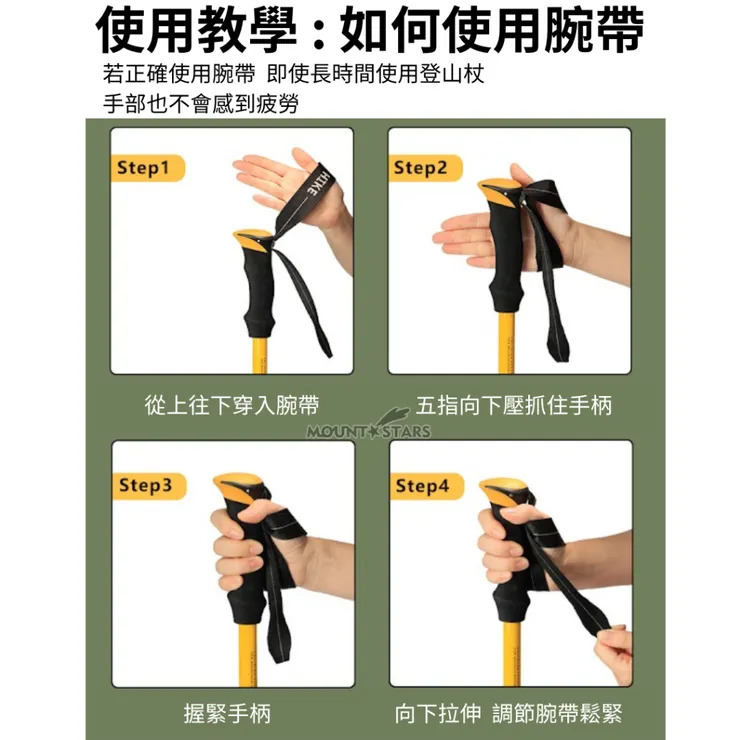 使用教學：如何使用腕帶

若正確使用腕帶 即使長時間使用登山杖
手部也不會感到疲勞

Step1

HIKE

從上往下穿入腕帶

Step2

五指向下壓抓住手柄

MOUNT STARS

Step3

握緊手柄

Step4

向下拉伸 調節腕帶鬆緊