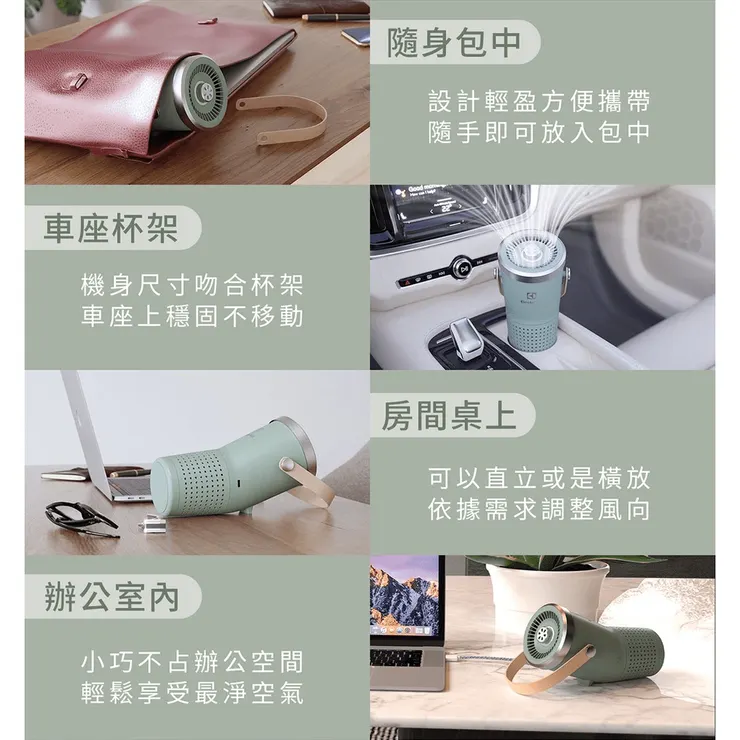 隨身包中

設計輕盈方便攜帶
隨手即可放入包中

車座杯架

機身尺寸吻合杯架
車座上穩固不移動

房間桌上

可以直立或是橫放
依據需求調整風向

辦公室內

小巧不占辦公空間
輕鬆享受最淨空氣