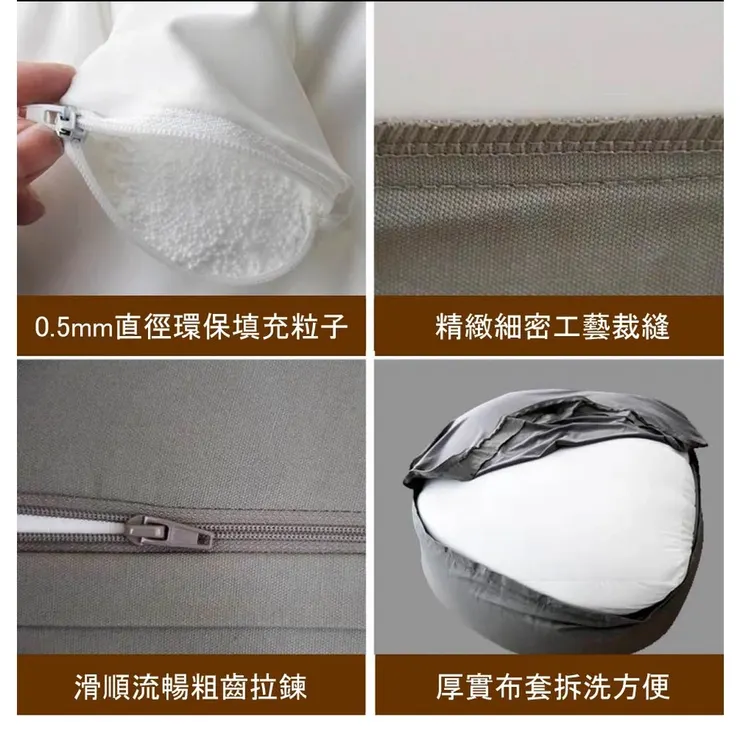 0.5mm直徑環保填充粒子

精緻細密工藝裁縫

滑順流暢粗齒拉鍊

厚實布套拆洗方便