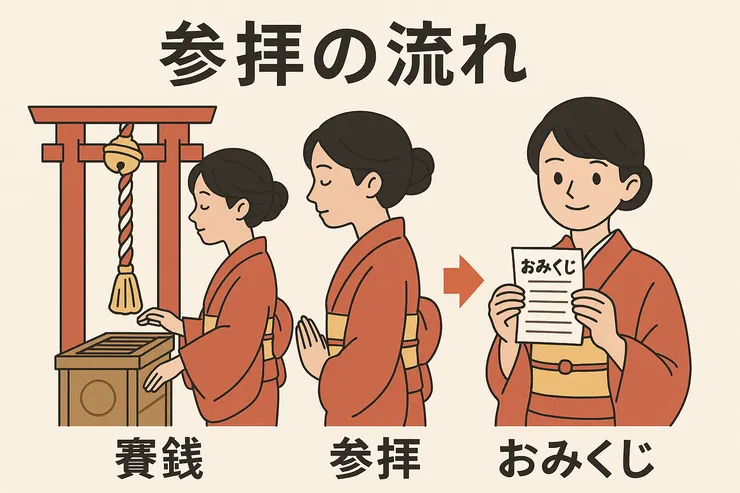 参拝の流れ

おみくじ

賽銭

参拝

おみくじ