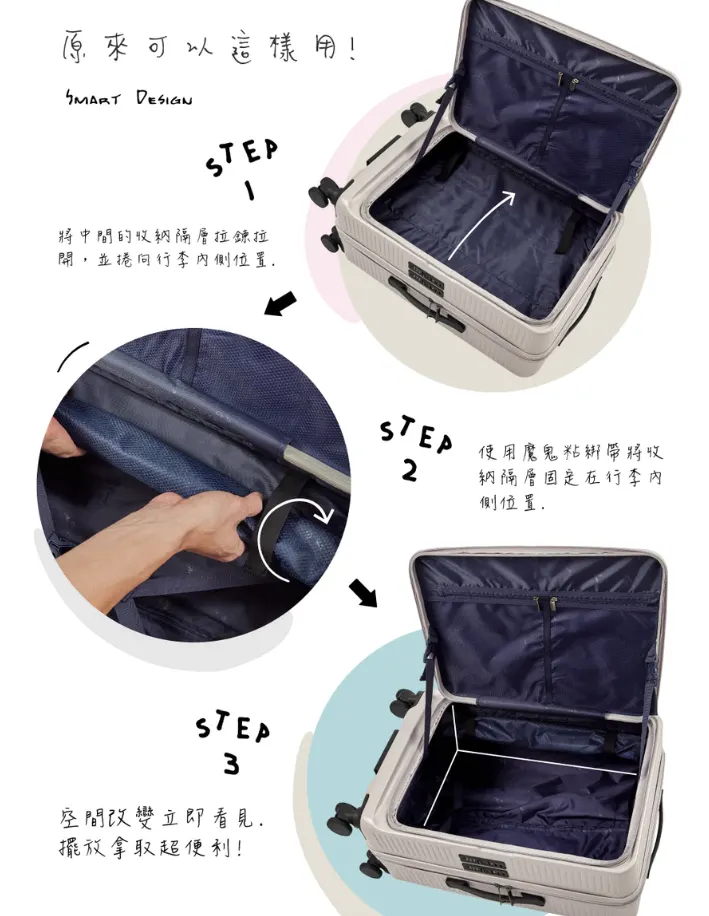 原來可以這樣用!

SMART DESIGN

STEP 1

將中間的收納隔層拉鍊拉開，並捲向行李內側位置.

STEP 2

使用魔鬼粘綁帶將收納隔層固定在行李內側位置.

STEP 3

空間改變立即看見.
擺放拿取超便利!