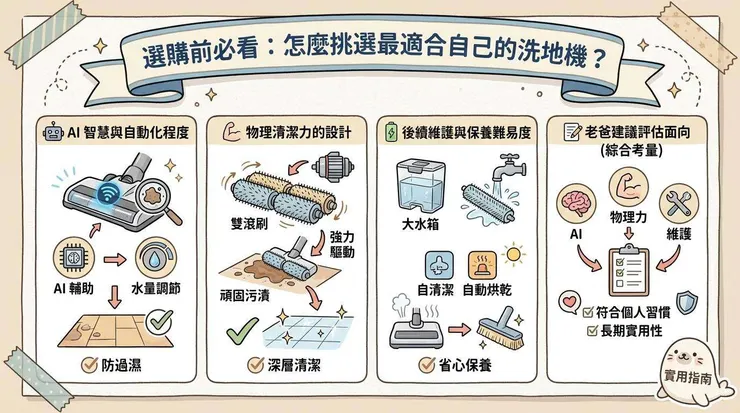 選購前必看：怎麼挑選最適合自己的洗地機？

AI 智慧與自動化程度

AI 輔助
水量調節
防過濕

物理清潔力的設計

雙滾刷
強力驅動
頑固污漬
深層清潔

後續維護與保養難易度

大水箱
自清潔
自動烘乾
省心保養

老爸建議評估面向
(綜合考量)

AI
物理力
維護
符合個人習慣
長期實用性

實用指南