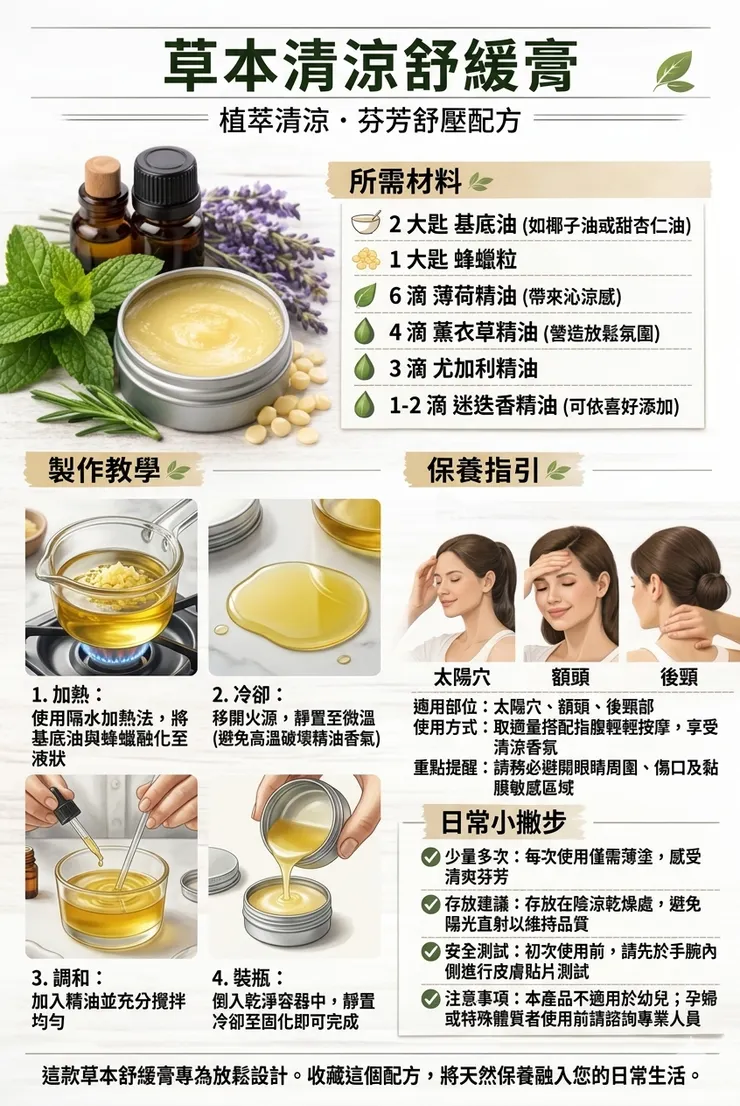 草本清涼舒緩膏

植萃清涼・芬芳舒壓配方

所需材料

2 大匙 基底油 (如椰子油或甜杏仁油)
1 大匙 蜂蠟粒
6 滴 薄荷精油 (帶來沁涼感)
4 滴 薰衣草精油 (營造放鬆氛圍)
3 滴 尤加利精油
1-2 滴 迷迭香精油 (可依喜好添加)

製作教學

1. 加熱：
使用隔水加熱法，將基底油與蜂蠟融化至液狀

2. 冷卻：
移開火源，靜置至微溫 (避免高溫破壞精油香氣)

3. 調和：
加入精油並充分攪拌均勻

4. 裝瓶：
倒入乾淨容器中，靜置冷卻至固化即可完成

保養指引

太陽穴　額頭　後頸

適用部位：太陽穴、額頭、後頸部
使用方式：取適量搭配指腹輕輕按摩，享受清涼香氛
重點提醒：請務必避開眼睛周圍、傷口及黏膜敏感區域

日常小撇步

少量多次：每次使用僅需薄塗，感受清爽芬芳
存放建議：存放在陰涼乾燥處，避免陽光直射以維持品質
安全測試：初次使用前，請先於手腕內側進行皮膚貼片測試
注意事項：本產品不適用於幼兒；孕婦或特殊體質者使用前請諮詢專業人員

這款草本舒緩膏專為放鬆設計。收藏這個配方，將天然保養融入您的日常生活。