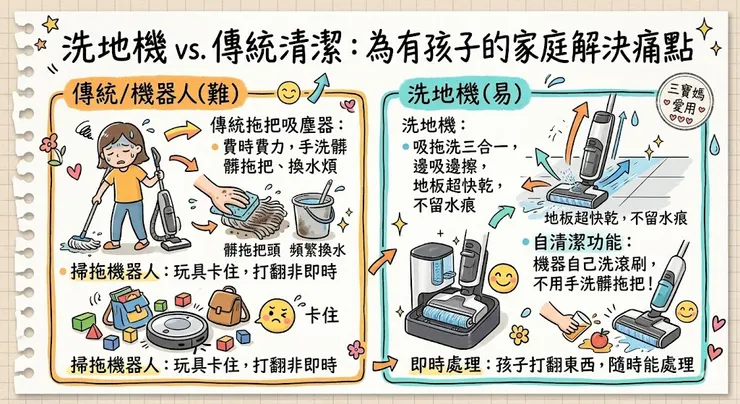 洗地機 vs. 傳統清潔：為有孩子的家庭解決痛點

傳統/機器人(難)

傳統拖把吸塵器：
• 費時費力，手洗髒髒拖把、換水煩

髒拖把頭　頻繁換水

• 掃拖機器人：玩具卡住，打翻非即時

卡住

掃拖機器人：玩具卡住，打翻非即時

洗地機(易)

三寶媽愛用

洗地機：
• 吸拖洗三合一，邊吸邊擦，地板超快乾，不留水痕

地板超快乾，不留水痕

• 自清潔功能：機器自己洗滾刷，不用手洗髒拖把！

即時處理：孩子打翻東西，隨時能處理