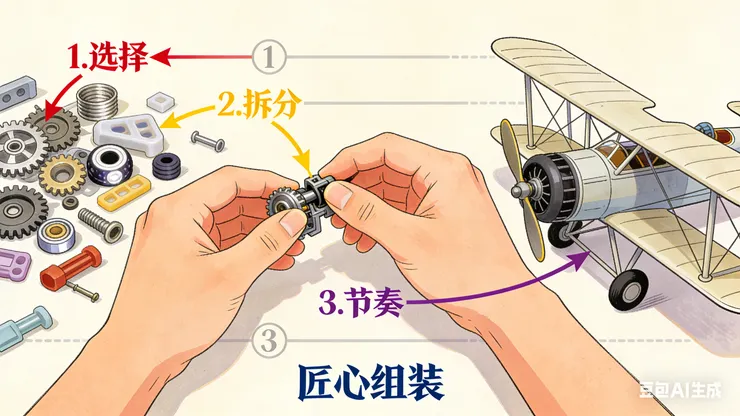 1.选择

①

2.拆分

3.节奏

③

匠心组装

豆包AI生成