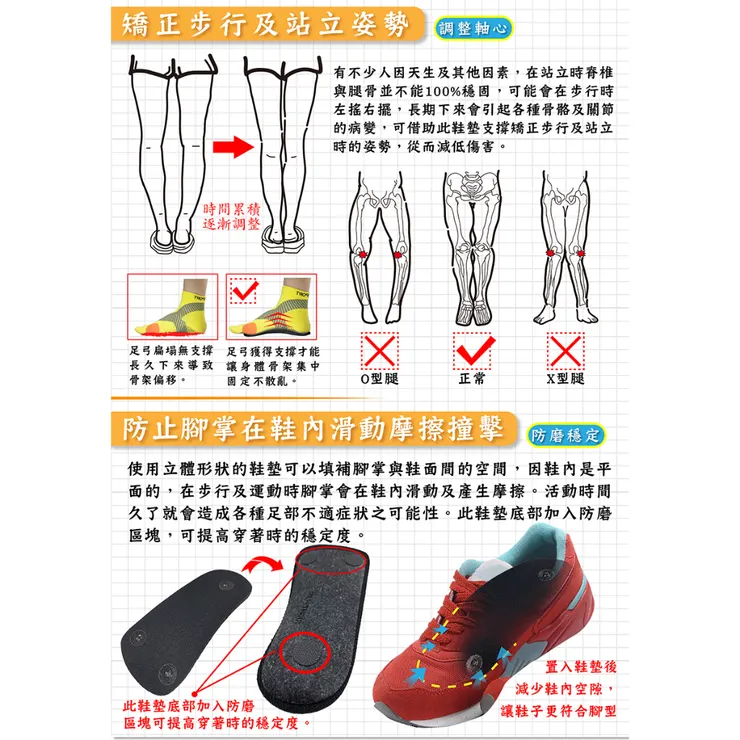 矯正步行及站立姿勢

調整軸心

有不少人因天生及其他因素，在站立時脊椎與腿骨並不能100%穩固，可能會在步行時左搖右擺，長期下來會引起各種骨骼及關節的病變，可借助此鞋墊支撐矯正步行及站立時的姿勢，從而減低傷害。

時間累積
逐漸調整

足弓扁塌無支撐長久下來導致骨架偏移。

足弓獲得支撐才能讓身體骨架集中固定不散亂。

O型腿

正常

X型腿

防止腳掌在鞋內滑動摩擦撞擊

防磨穩定

使用立體形狀的鞋墊可以填補腳掌與鞋面間的空間，因鞋內是平面的，在步行及運動時腳掌會在鞋內滑動及產生摩擦。活動時間久了就會造成各種足部不適症狀之可能性。此鞋墊底部加入防磨區塊，可提高穿著時的穩定度。

此鞋墊底部加入防磨區塊可提高穿著時的穩定度。

置入鞋墊後
減少鞋內空隙，
讓鞋子更符合腳型