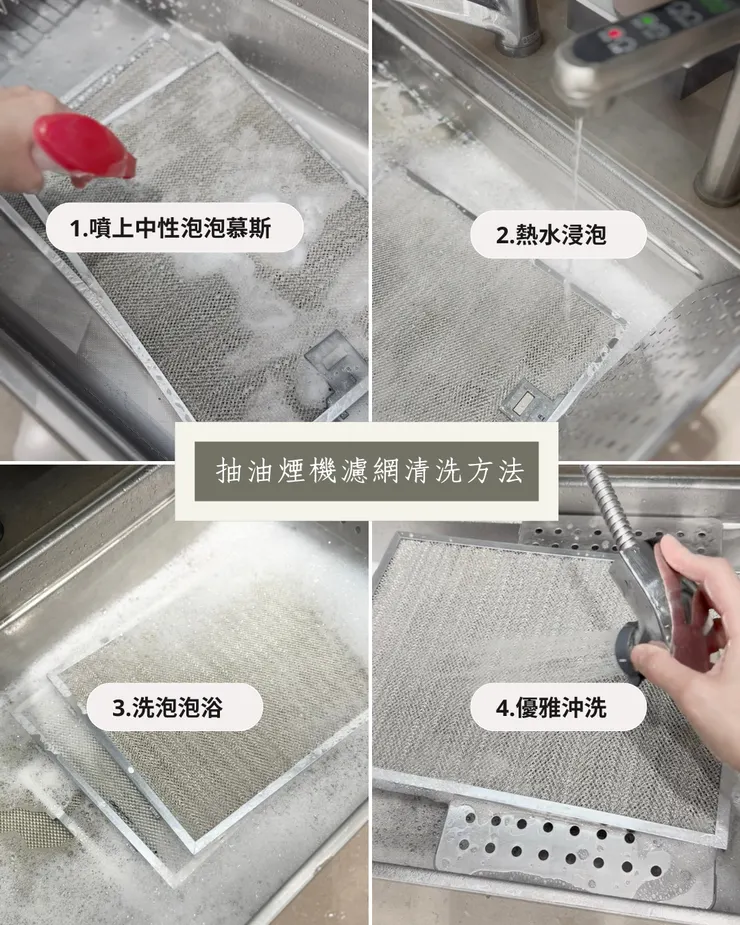 1.噴上中性泡泡慕斯

2.熱水浸泡

抽油煙機濾網清洗方法

3.洗泡泡浴

4.優雅沖洗