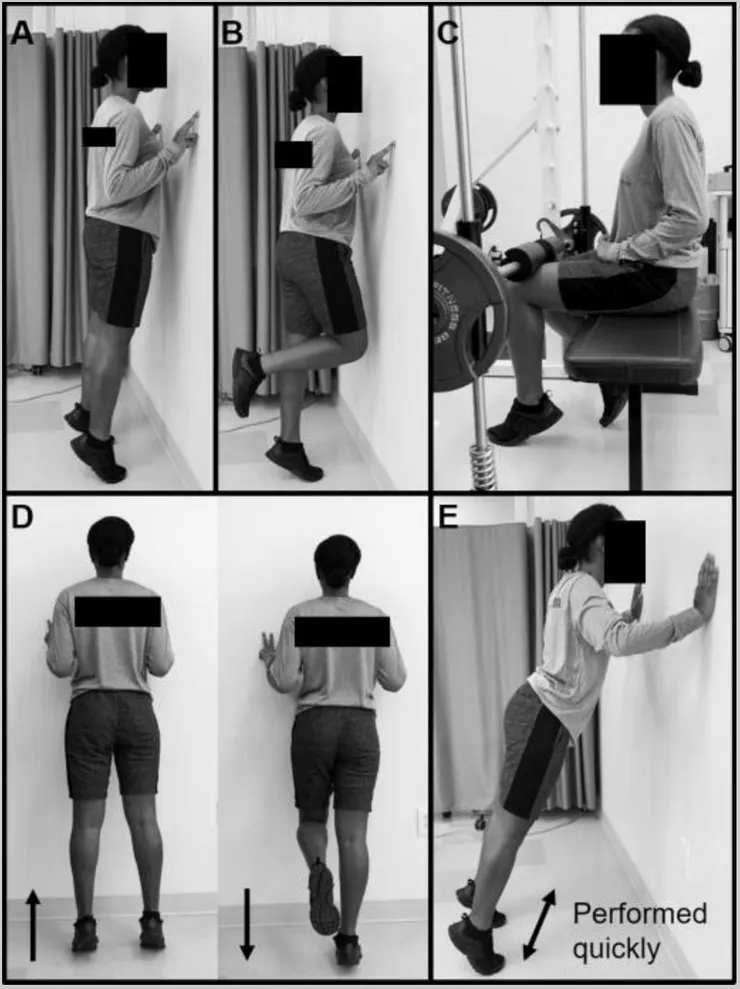 A

B

C

D

E

Performed quickly