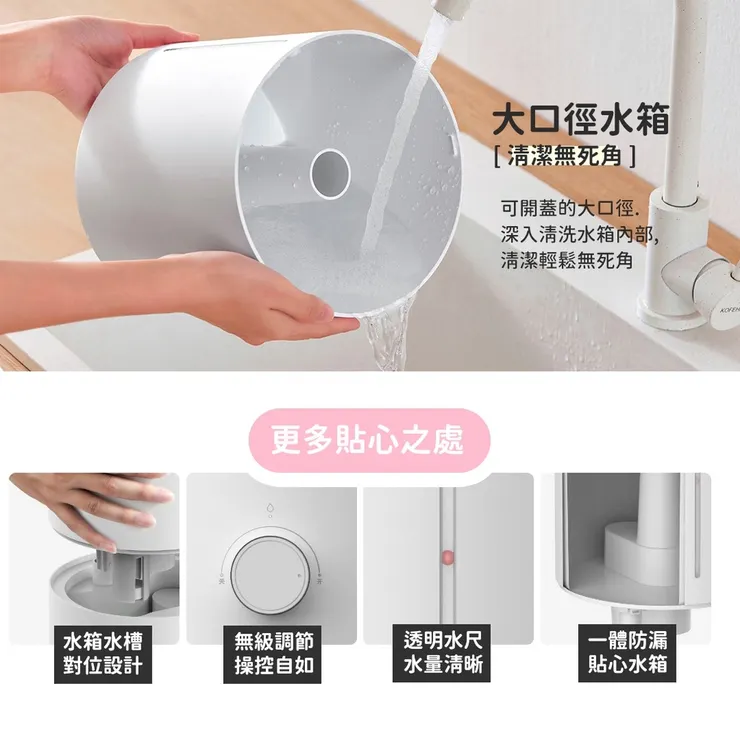 大口徑水箱
[ 清潔無死角 ]

可開蓋的大口徑.
深入清洗水箱內部,
清潔輕鬆無死角

KOFEN

更多貼心之處

关 开

水箱水槽
對位設計

無級調節
操控自如

透明水尺
水量清晰

一體防漏
貼心水箱