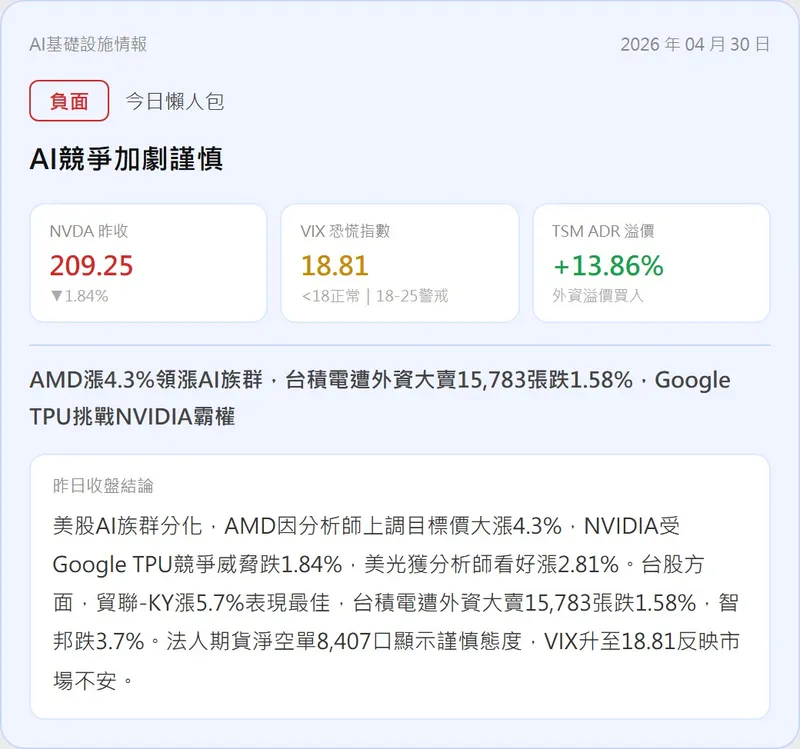 AI基礎設施情報

2026 年 04 月 30 日

負面

今日懶人包

AI競爭加劇謹慎

NVDA 昨收
209.25
▼1.84%

VIX 恐慌指數
18.81
<18正常 | 18-25警戒

TSM ADR 溢價
+13.86%
外資溢價買入

AMD漲4.3%領漲AI族群，台積電遭外資大賣15,783張跌1.58%，Google TPU挑戰NVIDIA霸權

昨日收盤結論

美股AI族群分化，AMD因分析師上調目標價大漲4.3%，NVIDIA受Google TPU競爭威脅跌1.84%，美光獲分析師看好漲2.81%。台股方面，貿聯-KY漲5.7%表現最佳，台積電遭外資大賣15,783張跌1.58%，智邦跌3.7%。法人期貨淨空單8,407口顯示謹慎態度，VIX升至18.81反映市場不安。