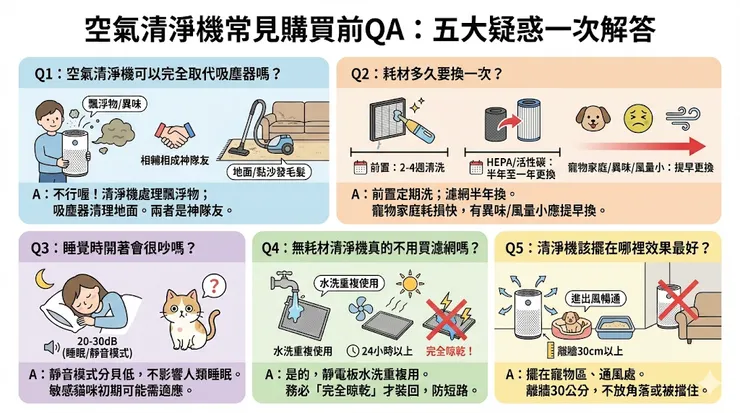 空氣清淨機常見購買前QA：五大疑惑一次解答

Q1：空氣清淨機可以完全取代吸塵器嗎？

飄浮物/異味

相輔相成神隊友

地面/黏沙發毛髮

A：不行喔！清淨機處理飄浮物；吸塵器清理地面。兩者是神隊友。

Q2：耗材多久要換一次？

前置：2-4週清洗

HEPA/活性碳：半年至一年更換

寵物家庭/異味/風量小：提早更換

A：前置定期洗；濾網半年換。寵物家庭耗損快，有異味/風量小應提早換。

Q3：睡覺時開著會很吵嗎？

?

20-30dB (睡眠/靜音模式)

A：靜音模式分貝低，不影響人類睡眠。敏感貓咪初期可能需適應。

Q4：無耗材清淨機真的不用買濾網嗎？

水洗重複使用

水洗重複使用

24小時以上

完全晾乾！

A：是的，靜電板水洗重複用。務必「完全晾乾」才裝回，防短路。

Q5：清淨機該擺在哪裡效果最好？

進出風暢通

離牆30cm以上

A：擺在寵物區、通風處。離牆30公分，不放角落或被擋住。