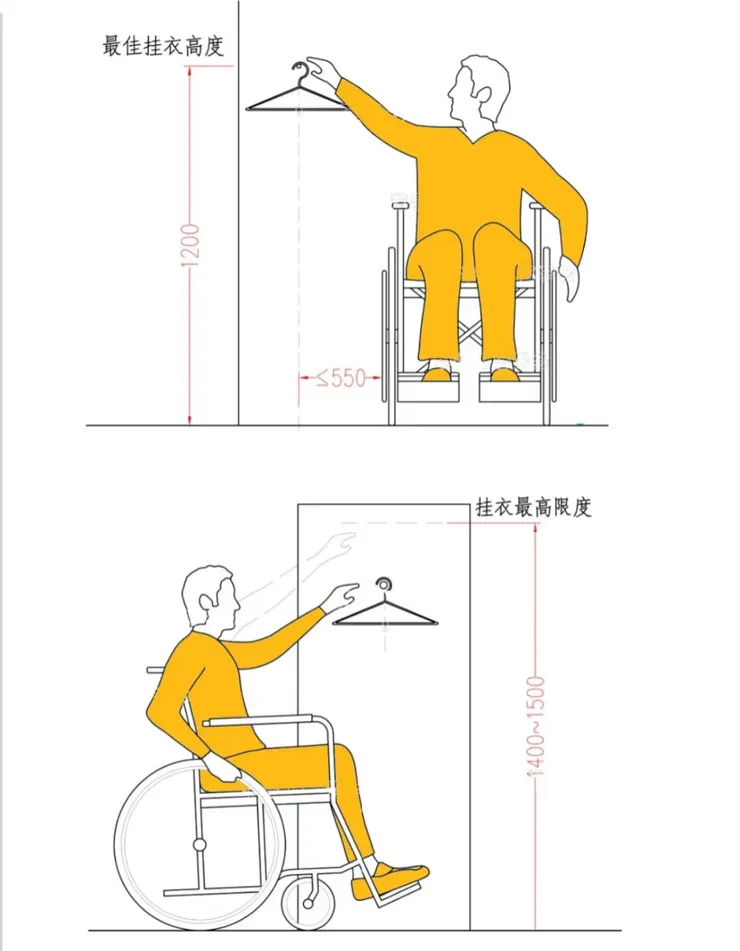 最佳挂衣高度

1200

≤550

挂衣最高限度

1400~1500