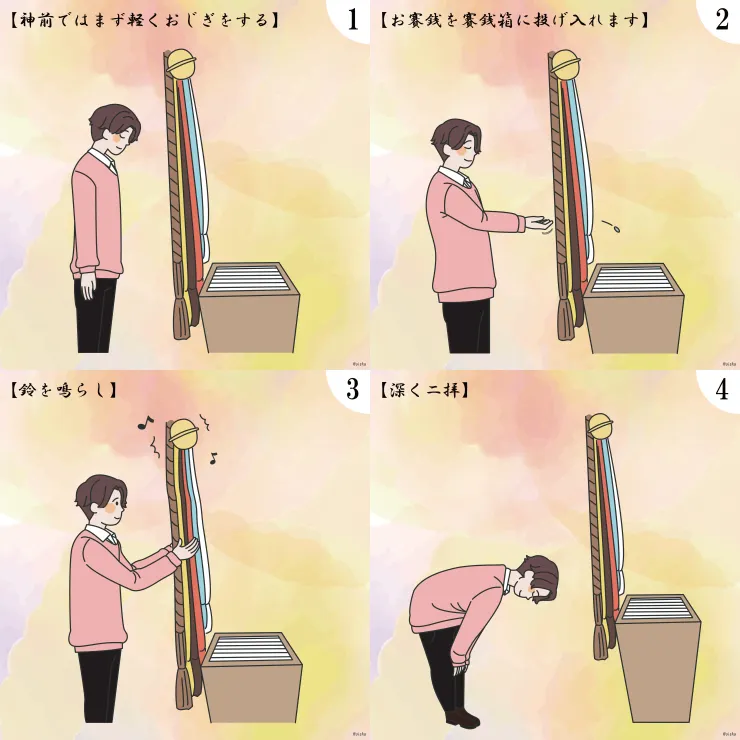 【神前ではまず軽くおじぎをする】

1

【お賽銭を賽銭箱に投げ入れます】

2

【鈴を鳴らし】

3

【深く二拝】

4