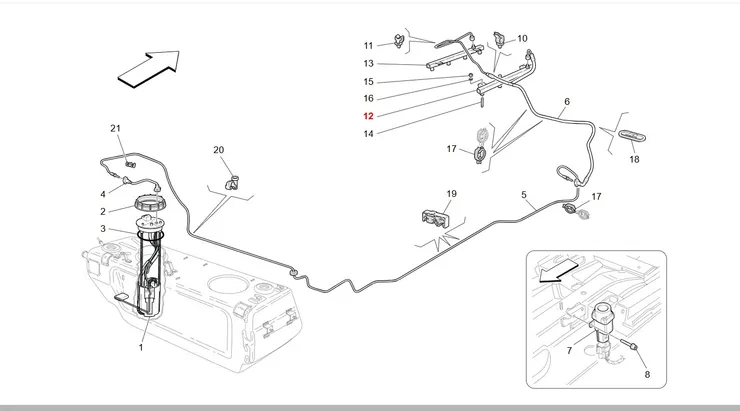 11
10
13
15
16
12
14
6
17
18
21
20
4
2
3
19
5
17
1
7
8