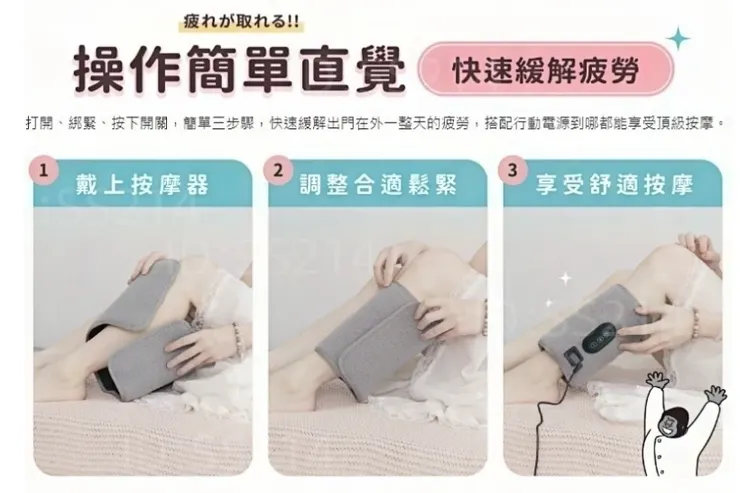 疲れが取れる!!

操作簡單直覺 快速緩解疲勞

打開、綁緊、按下開關，簡單三步驟，快速緩解出門在外一整天的疲勞，搭配行動電源到哪都能享受頂級按摩。

1 戴上按摩器

2 調整合適鬆緊

3 享受舒適按摩