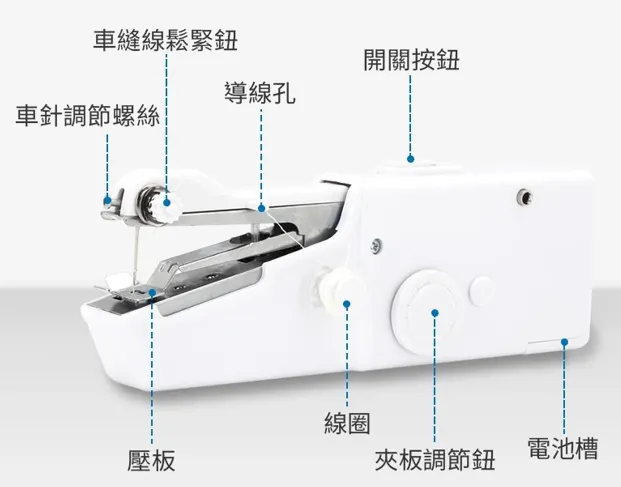 車縫線鬆緊鈕

開關按鈕

導線孔

車針調節螺絲

線圈

壓板

夾板調節鈕

電池槽