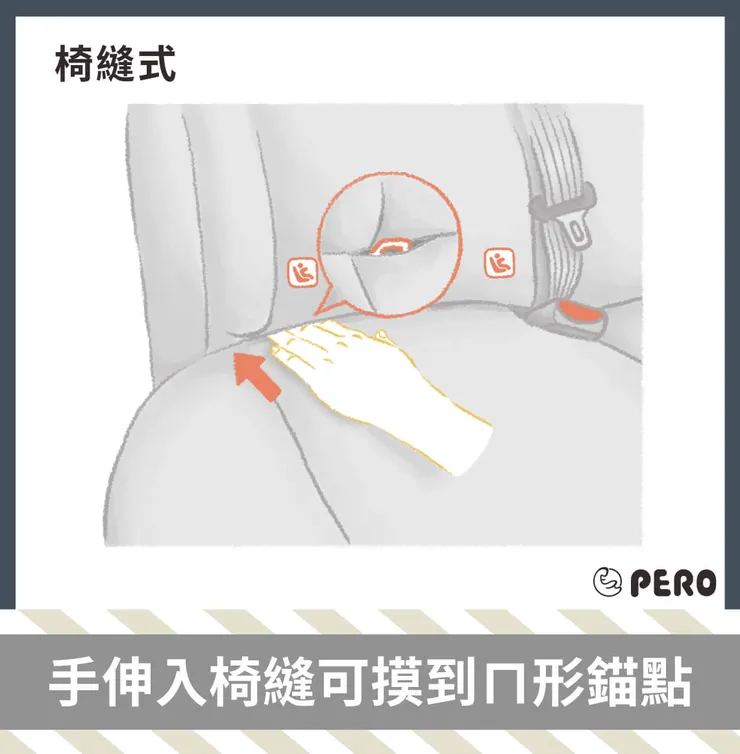 椅縫式

PERO

手伸入椅縫可摸到ㄇ形錨點