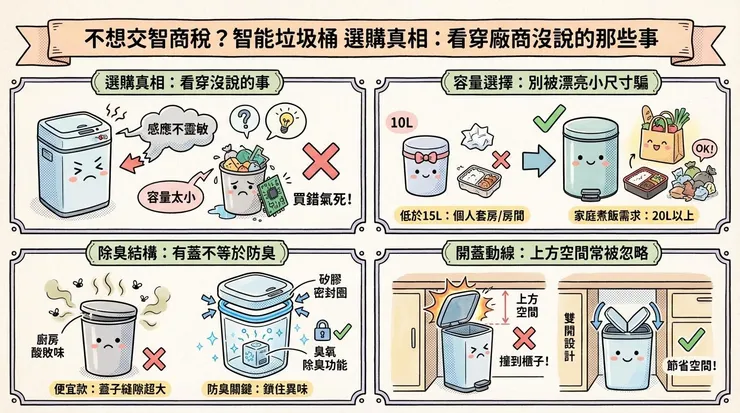 不想交智商稅？智能垃圾桶 選購真相：看穿廠商沒說的那些事

選購真相：看穿沒說的事

感應不靈敏

容量太小

買錯氣死！

容量選擇：別被漂亮小尺寸騙

10L

OK!

低於15L：個人套房/房間

家庭煮飯需求：20L以上

除臭結構：有蓋不等於防臭

廚房酸敗味

矽膠密封圈

臭氧除臭功能

便宜款：蓋子縫隙超大

防臭關鍵：鎖住異味

開蓋動線：上方空間常被忽略

上方空間

撞到櫃子！

雙開設計

節省空間！