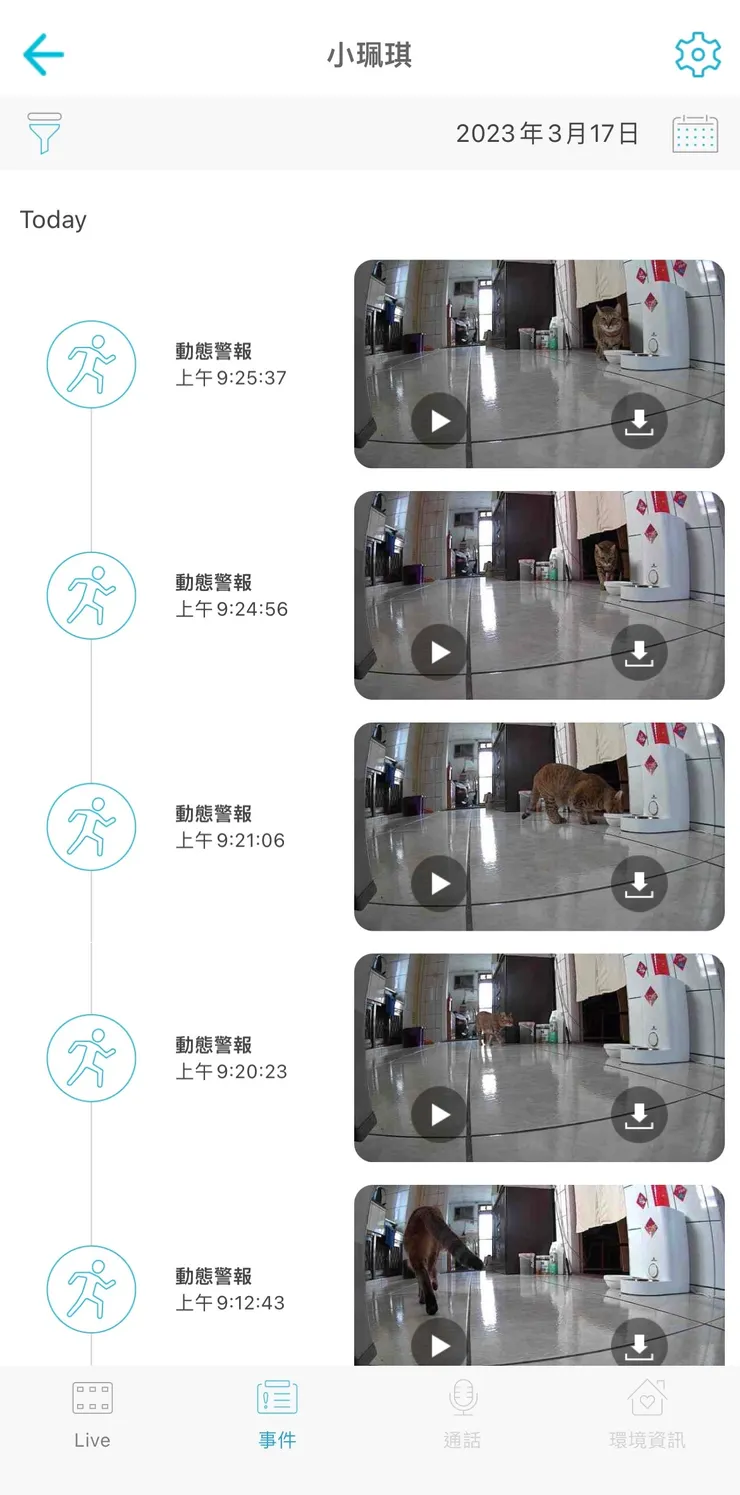 小珮琪

2023年3月17日

Today

動態警報
上午9:25:37

動態警報
上午9:24:56

動態警報
上午9:21:06

動態警報
上午9:20:23

動態警報
上午9:12:43

Live
事件
通話
環境資訊