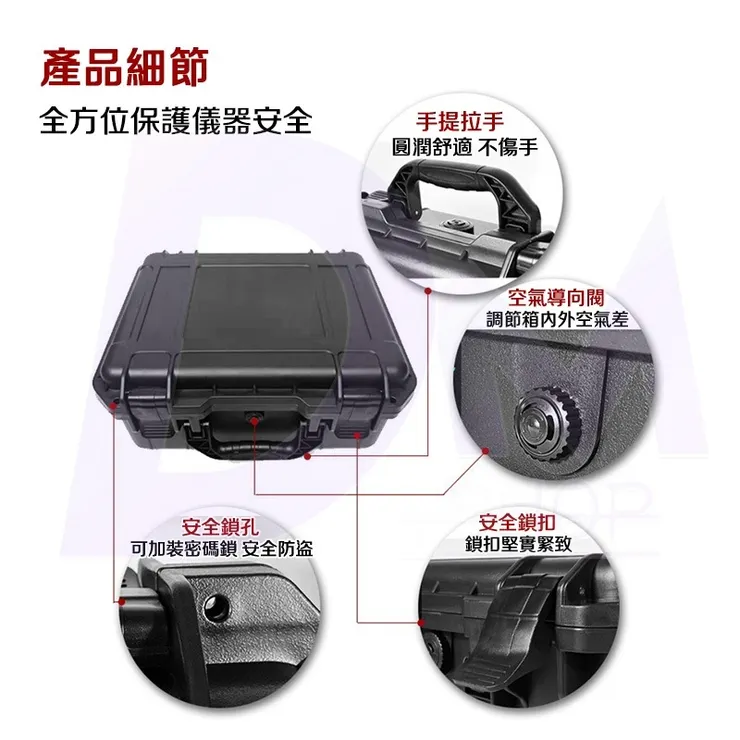 產品細節
全方位保護儀器安全

手提拉手
圓潤舒適 不傷手

空氣導向閥
調節箱內外空氣差

安全鎖孔
可加裝密碼鎖 安全防盜

安全鎖扣
鎖扣堅實緊致