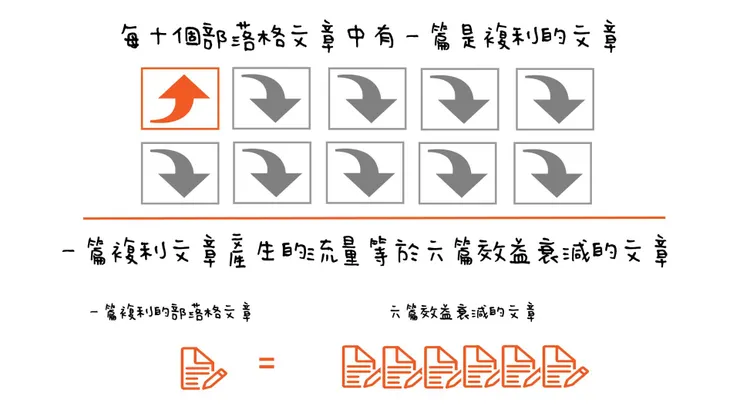 每十個部落格文章中有一篇是複利的文章

一篇複利文章產生的流量等於六篇效益衰減的文章

一篇複利的部落格文章

六篇效益衰減的文章

=