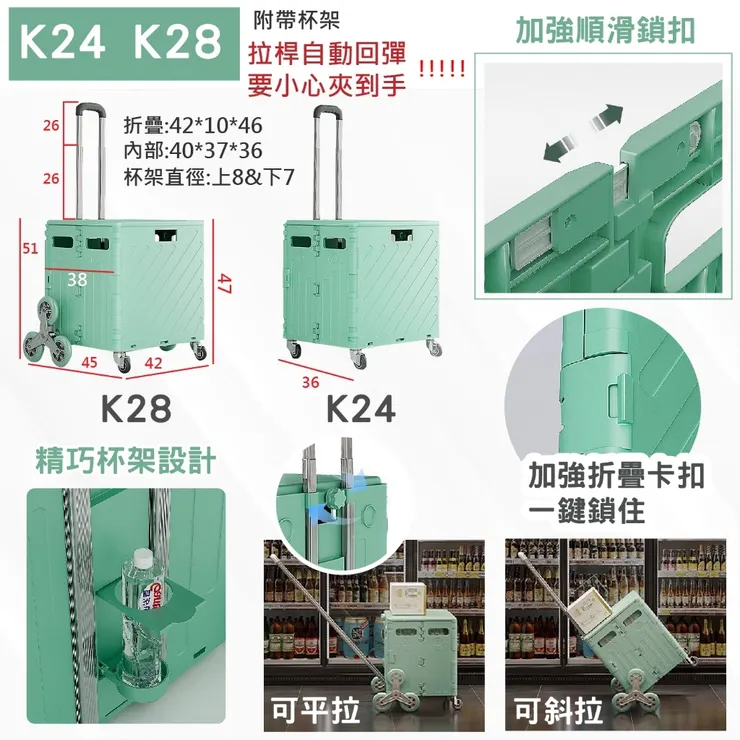 K24 K28

附帶杯架

拉桿自動回彈
要小心夾到手 !!!!!

加強順滑鎖扣

26
26
折疊:42*10*46
內部:40*37*36
杯架直徑:上8&下7

51
38
47
45
42
36

K28
K24

精巧杯架設計

加強折疊卡扣
一鍵鎖住

可平拉
可斜拉