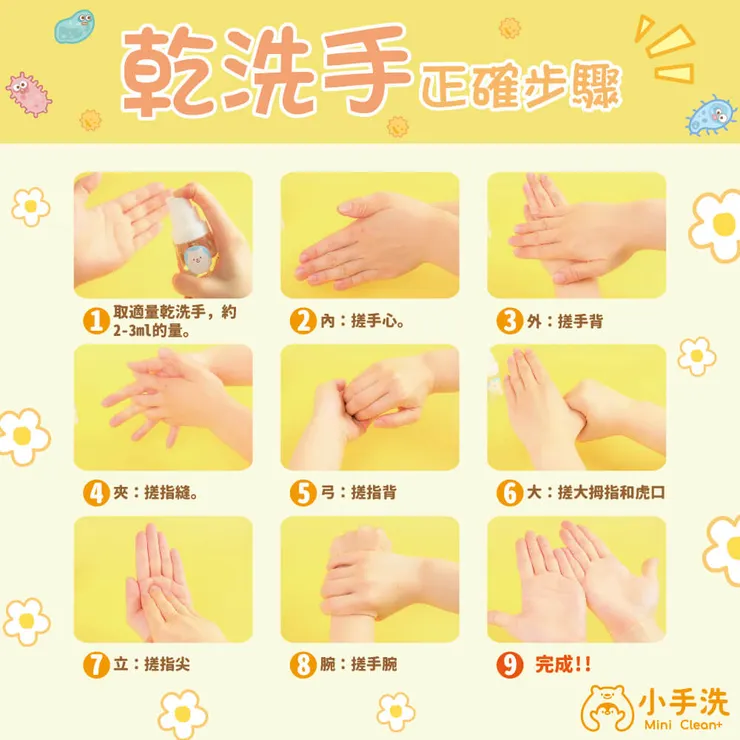 乾洗手 正確步驟

1 取適量乾洗手，約2-3ml的量。

2 內：搓手心。

3 外：搓手背

4 夾：搓指縫。

5 弓：搓指背

6 大：搓大拇指和虎口

7 立：搓指尖

8 腕：搓手腕

9 完成!!

小手洗
Mini Clean+