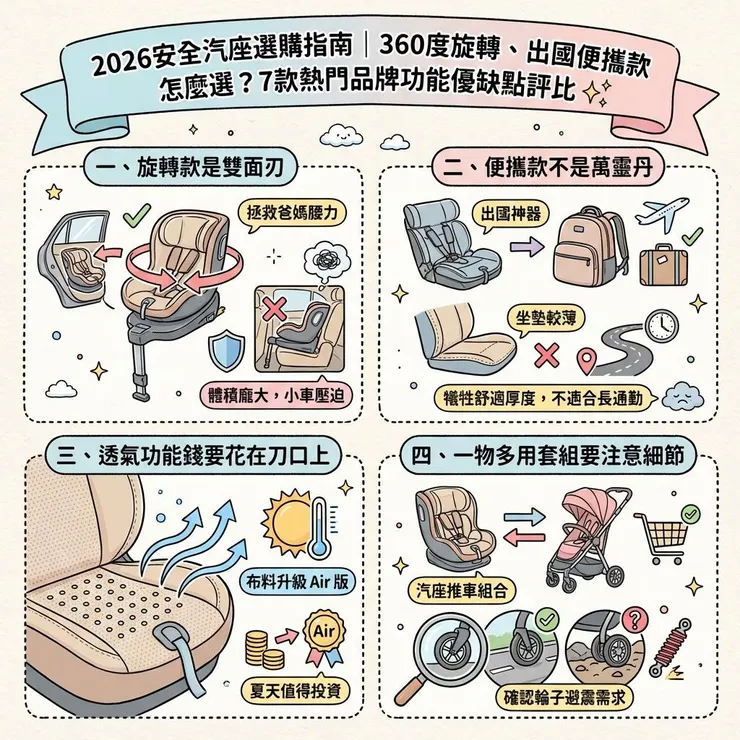 2026安全汽座選購指南｜360度旋轉、出國便攜款怎麼選？7款熱門品牌功能優缺點評比

一、旋轉款是雙面刃

拯救爸媽腰力

體積龐大，小車壓迫

二、便攜款不是萬靈丹

出國神器

坐墊較薄

犧牲舒適厚度，不適合長通勤

三、透氣功能錢要花在刀口上

布料升級 Air 版

Air

夏天值得投資

四、一物多用套組要注意細節

汽座推車組合

確認輪子避震需求