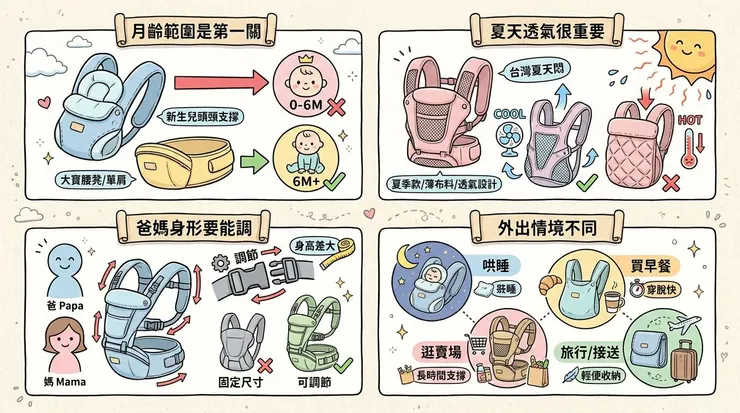 月齡範圍是第一關

新生兒頭頸支撐

0-6M

大寶腰凳/單肩

6M+

夏天透氣很重要

台灣夏天悶

COOL

HOT

夏季款/薄布料/透氣設計

爸媽身形要能調

爸 Papa

媽 Mama

調節

身高差大

固定尺寸

可調節

外出情境不同

哄睡

哄睡

買早餐

穿脫快

逛賣場

長時間支撐

旅行/接送

輕便收納