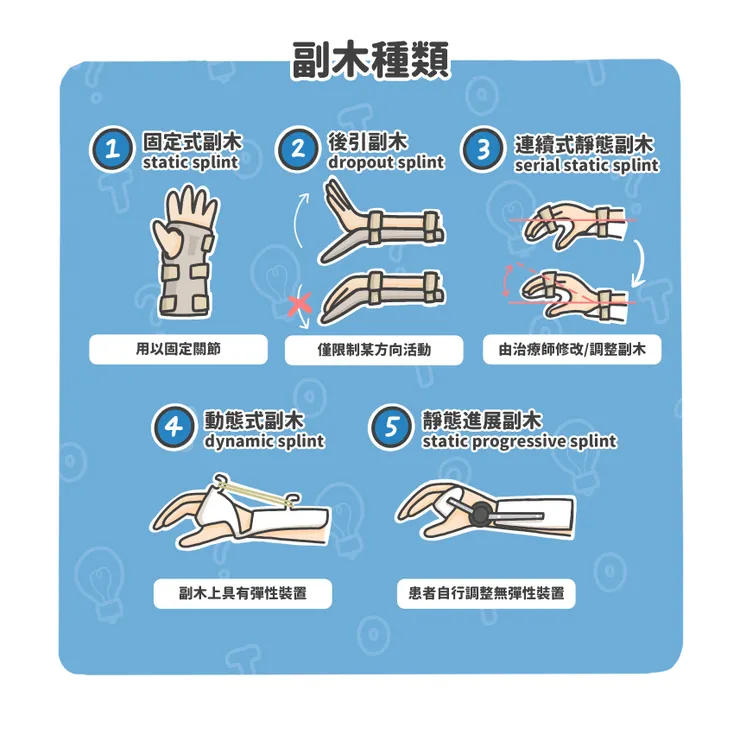 副木種類

1 固定式副木
static splint

用以固定關節

2 後引副木
dropout splint

僅限制某方向活動

3 連續式靜態副木
serial static splint

由治療師修改/調整副木

4 動態式副木
dynamic splint

副木上具有彈性裝置

5 靜態進展副木
static progressive splint

患者自行調整無彈性裝置