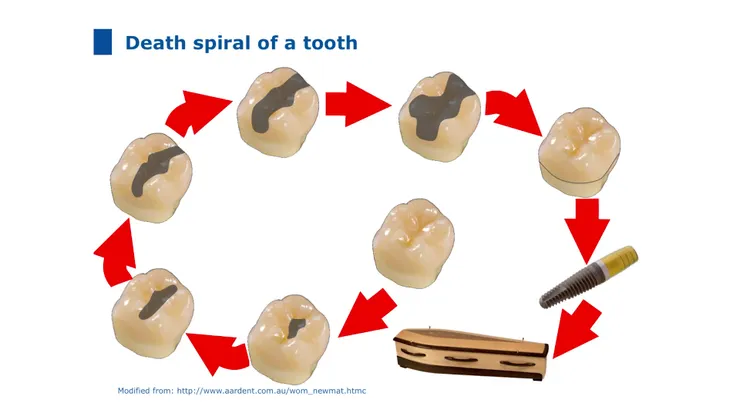 Death spiral of a tooth

Modified from: http://www.aardent.com.au/wom_newmat.htmc