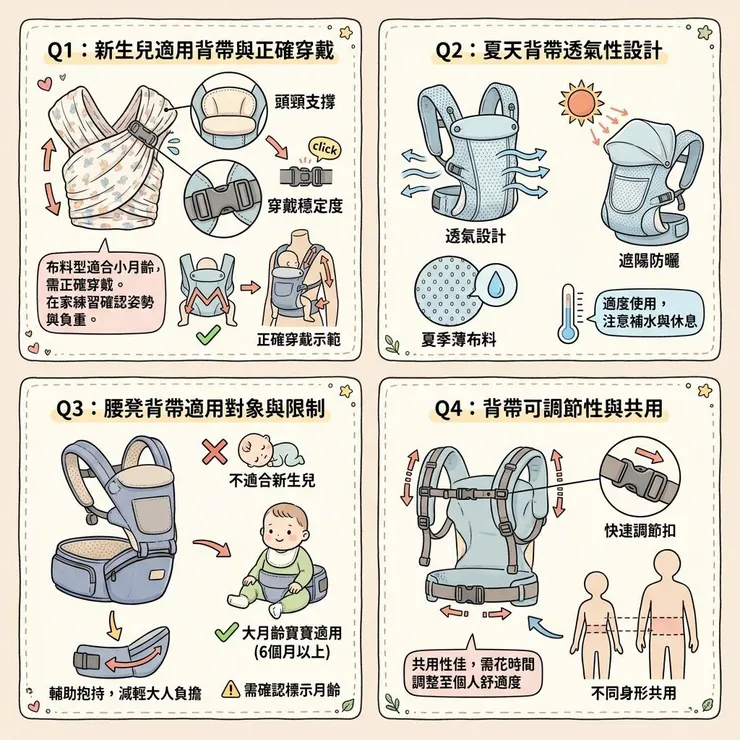 Q1：新生兒適用背帶與正確穿戴

頭頸支撐

click

穿戴穩定度

布料型適合小月齡，需正確穿戴。在家練習確認姿勢與負重。

正確穿戴示範

Q2：夏天背帶透氣性設計

透氣設計

遮陽防曬

夏季薄布料

適度使用，注意補水與休息

Q3：腰凳背帶適用對象與限制

不適合新生兒

大月齡寶寶適用 (6個月以上)

輔助抱持，減輕大人負擔

需確認標示月齡

Q4：背帶可調節性與共用

快速調節扣

共用性佳，需花時間調整至個人舒適度

不同身形共用