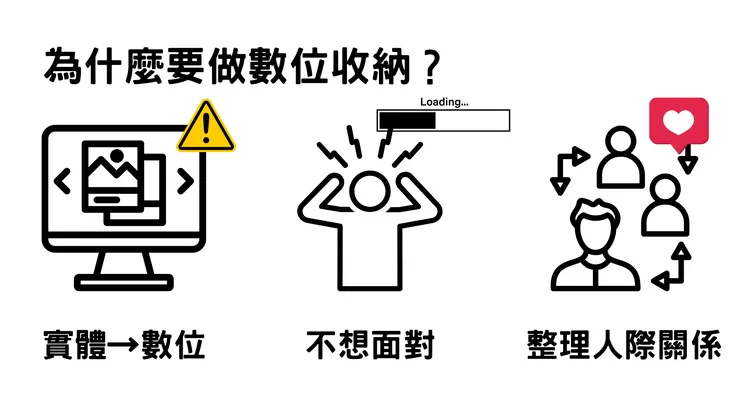 為什麼要做數位收納？

Loading...

實體→數位

不想面對

整理人際關係