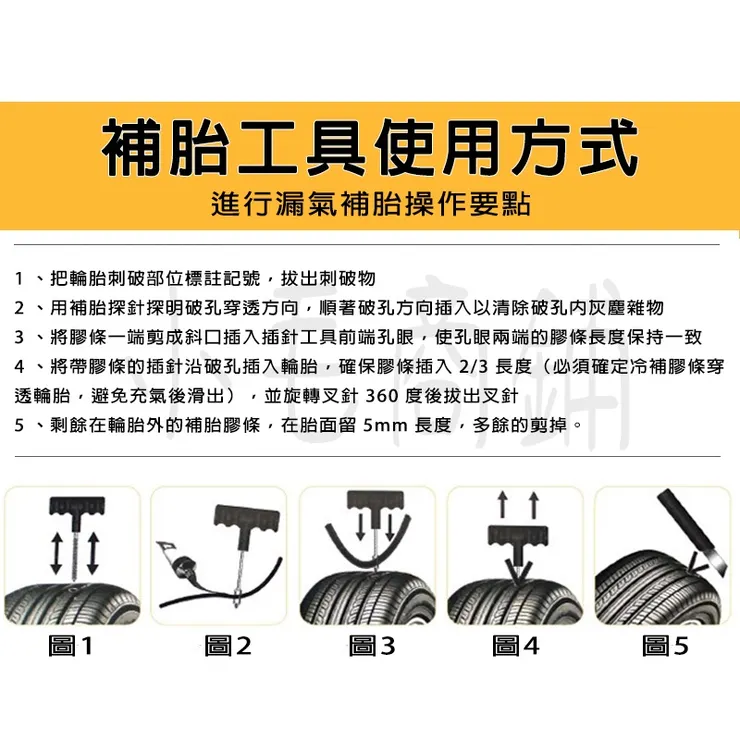 補胎工具使用方式
進行漏氣補胎操作要點

1 、把輪胎刺破部位標註記號，拔出刺破物
2 、用補胎探針探明破孔穿透方向，順著破孔方向插入以清除破孔內灰塵雜物
3 、將膠條一端剪成斜口插入插針工具前端孔眼，使孔眼兩端的膠條長度保持一致
4 、將帶膠條的插針沿破孔插入輪胎，確保膠條插入 2/3 長度（必須確定冷補膠條穿透輪胎，避免充氣後滑出），並旋轉叉針 360 度後拔出叉針
5 、剩餘在輪胎外的補胎膠條，在胎面留 5mm 長度，多餘的剪掉。

小毛商鋪

圖1 圖2 圖3 圖4 圖5