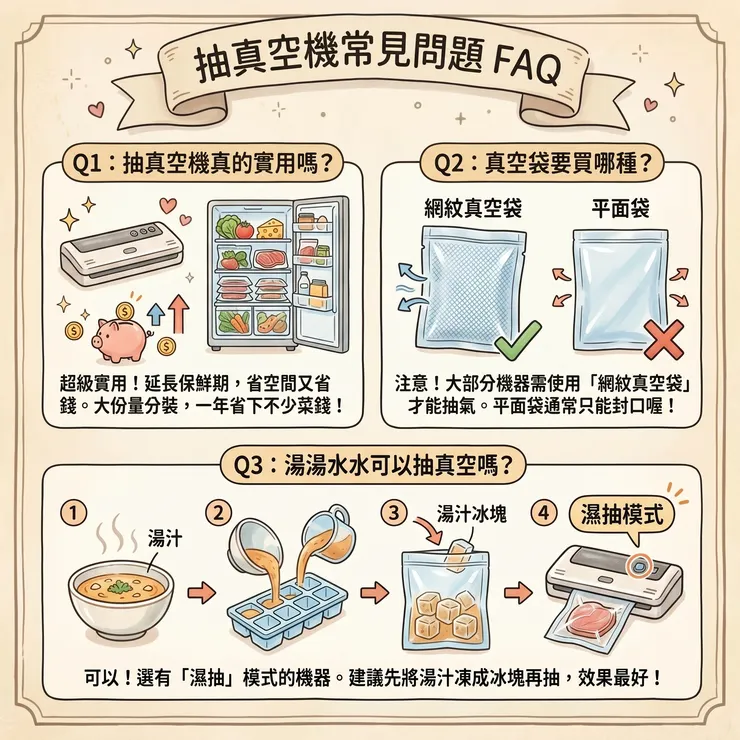 抽真空機常見問題 FAQ

Q1：抽真空機真的實用嗎？

超級實用！延長保鮮期，省空間又省錢。大份量分裝，一年省下不少菜錢！

Q2：真空袋要買哪種？

網紋真空袋

平面袋

注意！大部分機器需使用「網紋真空袋」才能抽氣。平面袋通常只能封口喔！

Q3：湯湯水水可以抽真空嗎？

1

湯汁

2

3

湯汁冰塊

4

濕抽模式

可以！選有「濕抽」模式的機器。建議先將湯汁凍成冰塊再抽，效果最好！