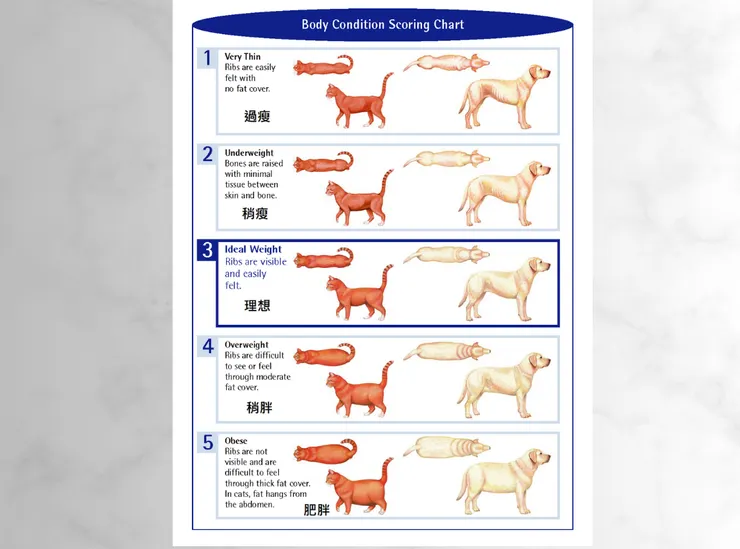 Body Condition Scoring Chart

1 Very Thin
Ribs are easily felt with no fat cover.
過瘦

2 Underweight
Bones are raised with minimal tissue between skin and bone.
稍瘦

3 Ideal Weight
Ribs are visible and easily felt.
理想

4 Overweight
Ribs are difficult to see or feel through moderate fat cover.
稍胖

5 Obese
Ribs are not visible and are difficult to feel through thick fat cover. In cats, fat hangs from the abdomen.
肥胖