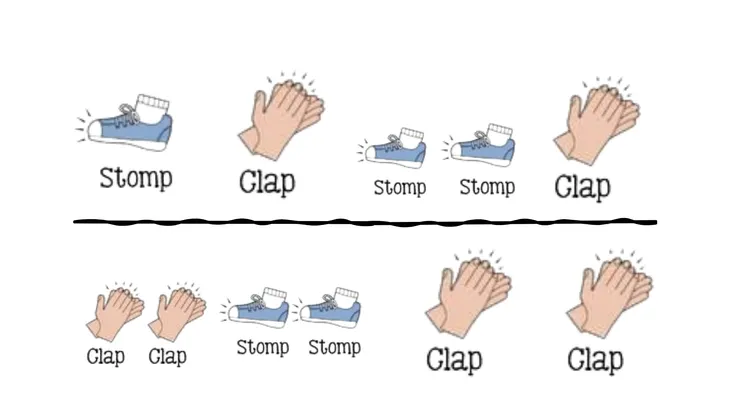 Stomp Clap Stomp Stomp Clap

Clap Clap Stomp Stomp Clap Clap