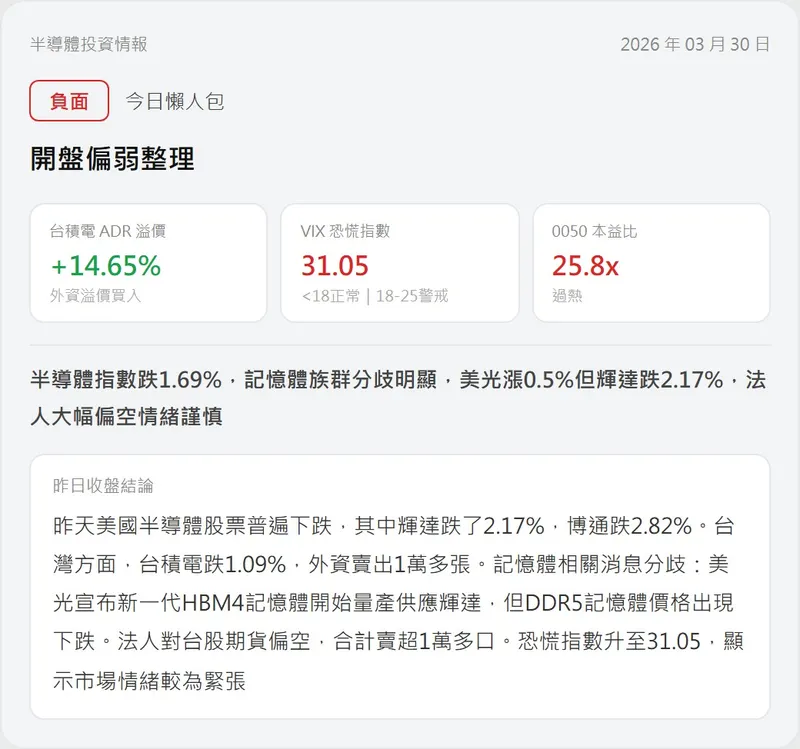 半導體投資情報

2026 年 03 月 30 日

負面

今日懶人包

開盤偏弱整理

台積電 ADR 溢價
+14.65%
外資溢價買入

VIX 恐慌指數
31.05
<18正常 | 18-25警戒

0050 本益比
25.8x
過熱

半導體指數跌1.69%，記憶體族群分歧明顯，美光漲0.5%但輝達跌2.17%，法人大幅偏空情緒謹慎

昨日收盤結論

昨天美國半導體股票普遍下跌，其中輝達跌了2.17%，博通跌2.82%。台灣方面，台積電跌1.09%，外資賣出1萬多張。記憶體相關消息分歧：美光宣布新一代HBM4記憶體開始量產供應輝達，但DDR5記憶體價格出現下跌。法人對台股期貨偏空，合計賣超1萬多口。恐慌指數升至31.05，顯示市場情緒較為緊張