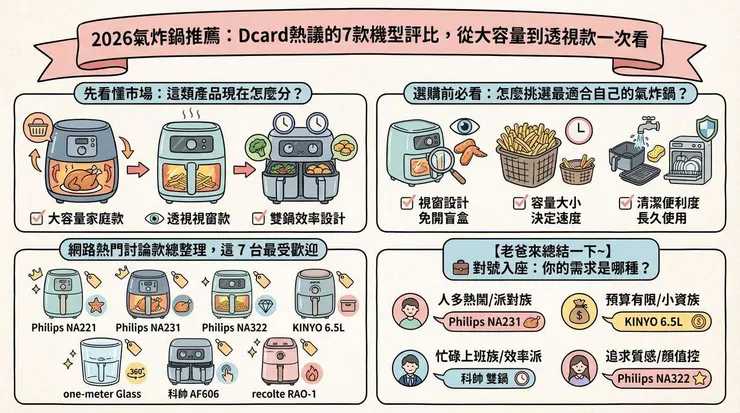 2026氣炸鍋推薦：Dcard熱議的7款機型評比，從大容量到透視款一次看

先看懂市場：這類產品現在怎麼分？

大容量家庭款

透視視窗款

雙鍋效率設計

選購前必看：怎麼挑選最適合自己的氣炸鍋？

視窗設計 免開盲盒

容量大小 決定速度

清潔便利度 長久使用

網路熱門討論款總整理，這 7 台最受歡迎

Philips NA221

Philips NA231

Philips NA322

KINYO 6.5L

360°

one-meter Glass

科帥 AF606

recolte RAO-1

【老爸來總結一下~】

對號入座：你的需求是哪種？

人多熱鬧/派對族

Philips NA231

預算有限/小資族

KINYO 6.5L

忙碌上班族/效率派

科帥 雙鍋

追求質感/顏值控

Philips NA322