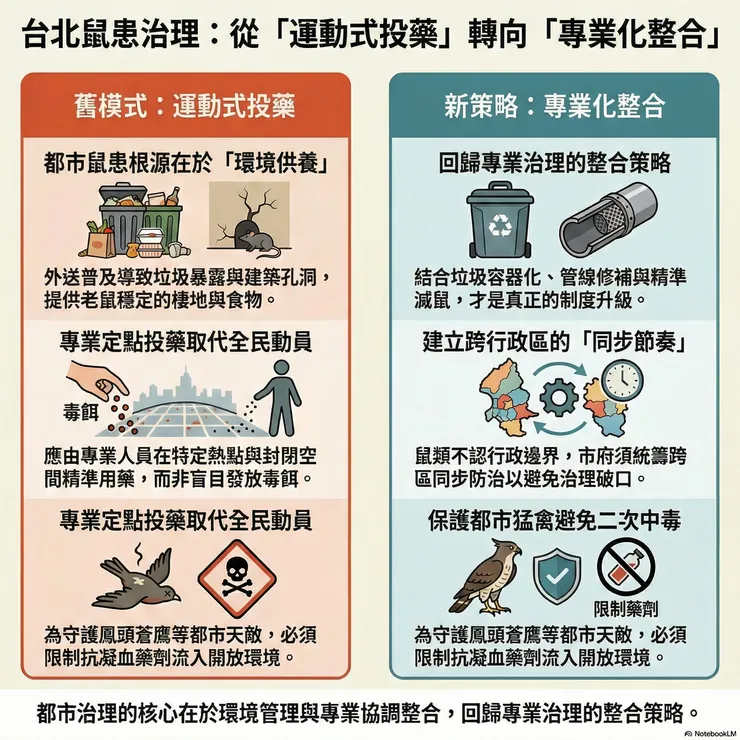 台北鼠患治理：從「運動式投藥」轉向「專業化整合」

舊模式：運動式投藥

都市鼠患根源在於「環境供養」

外送普及導致垃圾暴露與建築孔洞，提供老鼠穩定的棲地與食物。

專業定點投藥取代全民動員

毒餌

應由專業人員在特定熱點與封閉空間精準用藥，而非盲目發放毒餌。

專業定點投藥取代全民動員

為守護鳳頭蒼鷹等都市天敵，必須限制抗凝血藥劑流入開放環境。

新策略：專業化整合

回歸專業治理的整合策略

結合垃圾容器化、管線修補與精準滅鼠，才是真正的制度升級。

建立跨行政區的「同步節奏」

鼠類不認行政邊界，市府須統籌跨區同步防治以避免治理破口。

保護都市猛禽避免二次中毒

限制藥劑

為守護鳳頭蒼鷹等都市天敵，必須限制抗凝血藥劑流入開放環境。

都市治理的核心在於環境管理與專業協調整合，回歸專業治理的整合策略。

NotebookLM