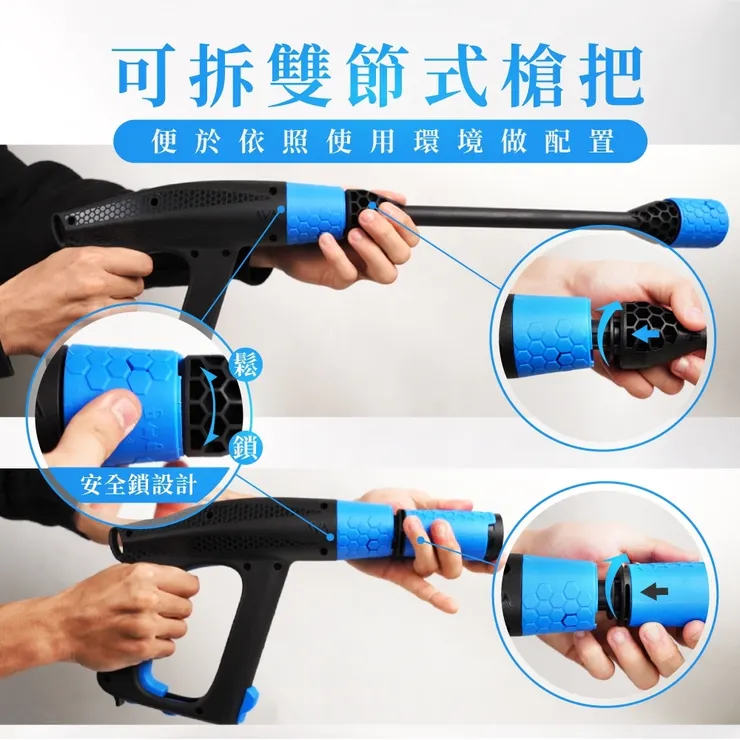 可拆雙節式槍把

便於依照使用環境做配置

鬆

鎖

安全鎖設計