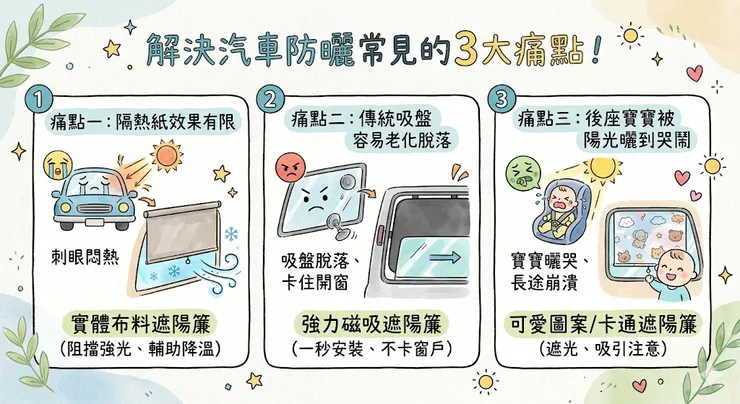 解決汽車防曬常見的3大痛點！

1
痛點一：隔熱紙效果有限
刺眼悶熱
實體布料遮陽簾
（阻擋強光、輔助降溫）

2
痛點二：傳統吸盤容易老化脫落
吸盤脫落、卡住開窗
強力磁吸遮陽簾
（一秒安裝、不卡窗戶）

3
痛點三：後座寶寶被陽光曬到哭鬧
寶寶曬哭、長途崩潰
可愛圖案/卡通遮陽簾
（遮光、吸引注意）