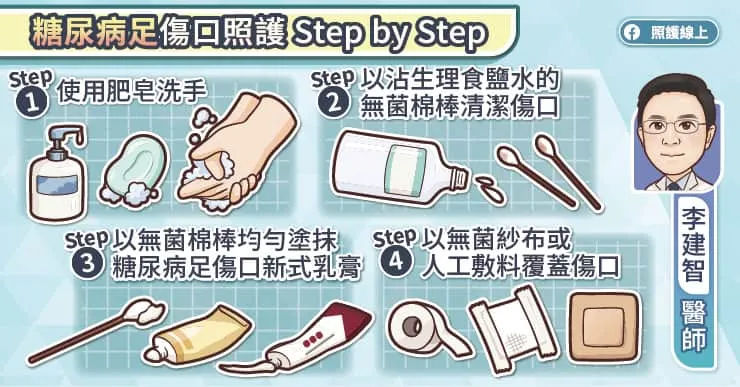 糖尿病足傷口照護 Step by Step

照護線上

Step 1 使用肥皂洗手

Step 2 以沾生理食鹽水的無菌棉棒清潔傷口

Step 3 以無菌棉棒均勻塗抹糖尿病足傷口新式乳膏

Step 4 以無菌紗布或人工敷料覆蓋傷口

李建智 醫師