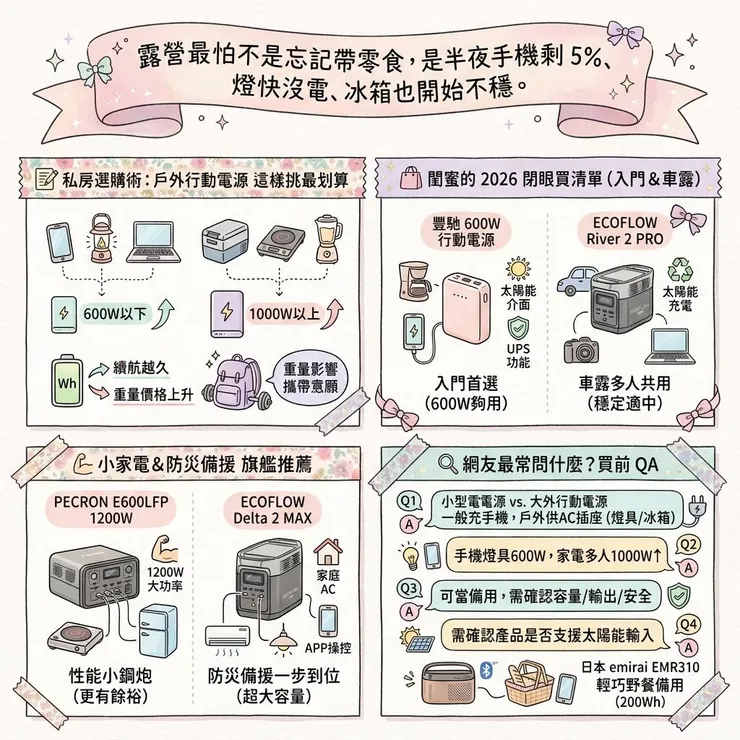 露營最怕不是忘記帶零食，是半夜手機剩 5%、燈快沒電、冰箱也開始不穩。

私房選購術：戶外行動電源 這樣挑最划算

600W以下

1000W以上

Wh

續航越久

重量價格上升

重量影響攜帶意願

閨蜜的 2026 閉眼買清單（入門＆車露）

豐馳 600W 行動電源

太陽能介面

UPS 功能

入門首選（600W夠用）

ECOFLOW River 2 PRO

太陽能充電

車露多人共用（穩定適中）

小家電＆防災備援 旗艦推薦

PECRON E600LFP 1200W

1200W 大功率

性能小鋼炮（更有餘裕）

ECOFLOW Delta 2 MAX

家庭 AC

APP操控

防災備援一步到位（超大容量）

網友最常問什麼？買前 QA

Q1 A 小型電電源 vs. 大外行動電源 一般充手機，戶外供AC插座（燈具/冰箱）

Q2 A 手機燈具600W，家電多人1000W↑

Q3 A 可當備用，需確認容量/輸出/安全

Q4 A 需確認產品是否支援太陽能輸入

日本 emirai EMR310 輕巧野餐備用（200Wh）