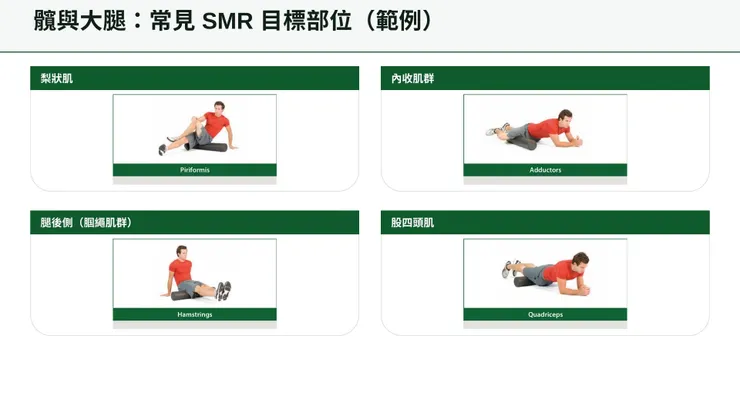 髖與大腿：常見 SMR 目標部位（範例）

梨狀肌

Piriformis

內收肌群

Adductors

腿後側（膕繩肌群）

Hamstrings

股四頭肌

Quadriceps