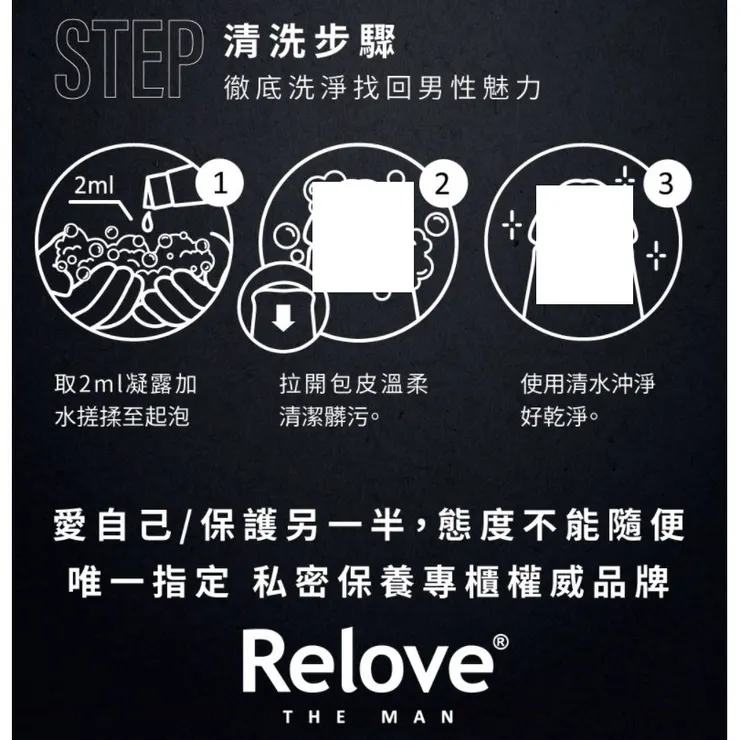 STEP 清洗步驟
徹底洗淨找回男性魅力

2ml

1

2

3

取2ml凝露加水搓揉至起泡

拉開包皮溫柔清潔髒污。

使用清水沖淨好乾淨。

愛自己/保護另一半，態度不能隨便
唯一指定 私密保養專櫃權威品牌

Relove®
THE MAN